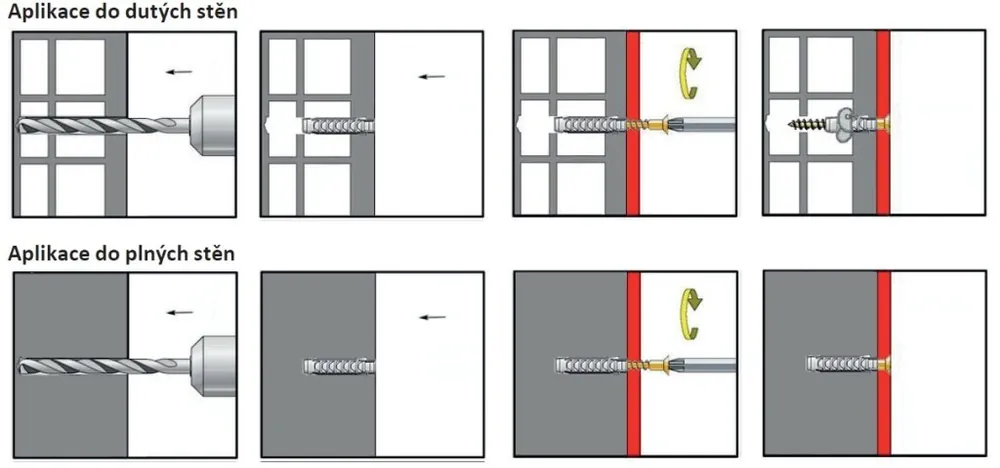 Aplikace do dutých stěn

Aplikace do plných stěn